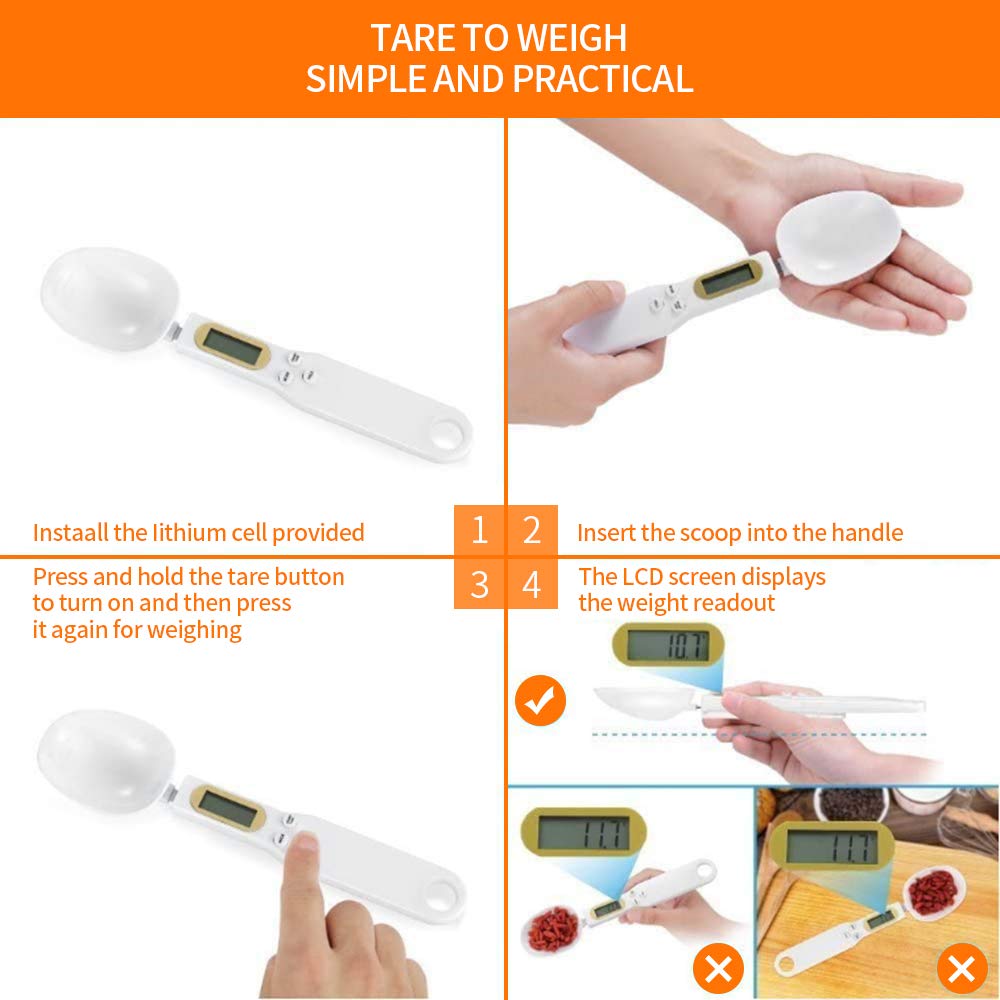 TARE TO WEIGH
SIMPLE AND PRACTICAL

Instaall the lithium cell provided

1 2

Insert the scoop into the handle

Press and hold the tare button to turn on and then press it again for weighing

3 4

The LCD screen displays the weight readout

10.7

11.1

11.1