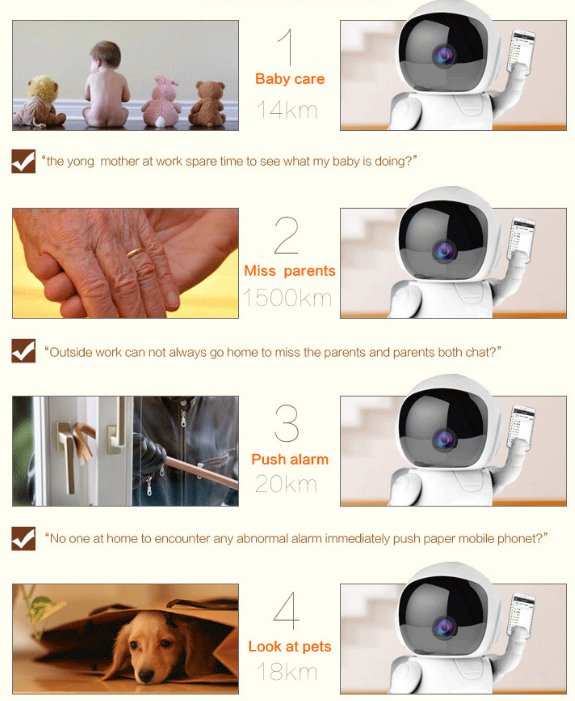 1
Baby care
14km

"the yong mother at work spare time to see what my baby is doing?"

2
Miss parents
1500km

"Outside work can not always go home to miss the parents and parents both chat?"

3
Push alarm
20km

"No one at home to encounter any abnormal alarm immediately push paper mobile phonet?"

4
Look at pets
18km